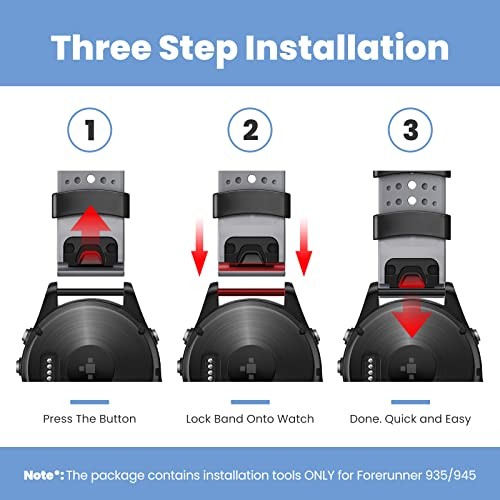 Three Step Installation

1

2

3

Press The Button

Lock Band Onto Watch

Done. Quick and Easy

Note*: The package contains installation tools ONLY for Forerunner 935/945