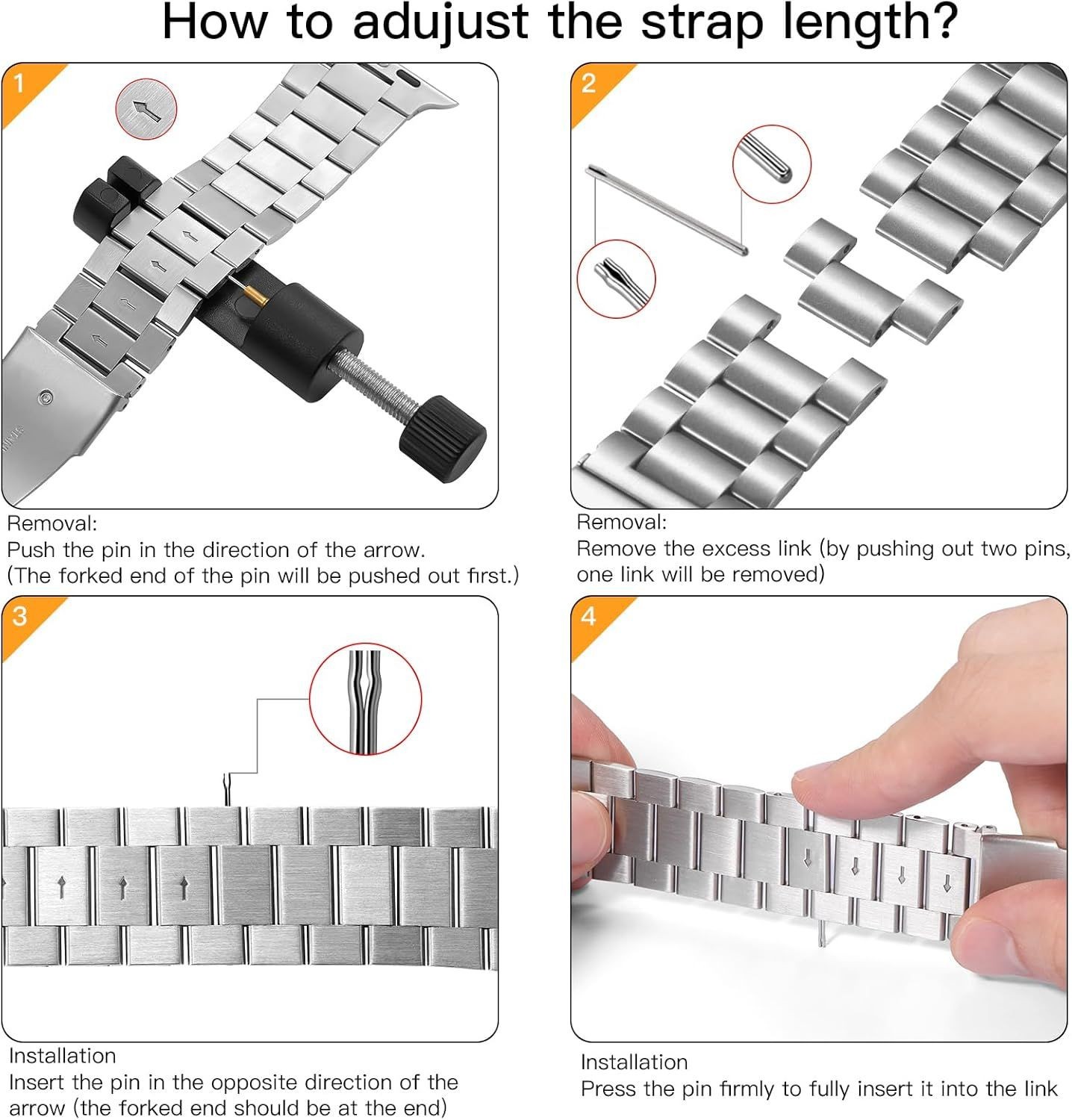 How to adujust the strap length?

1

Removal:
Push the pin in the direction of the arrow.
(The forked end of the pin will be pushed out first.)

2

Removal:
Remove the excess link (by pushing out two pins, one link will be removed)

3

Installation
Insert the pin in the opposite direction of the arrow (the forked end should be at the end)

4

Installation
Press the pin firmly to fully insert it into the link