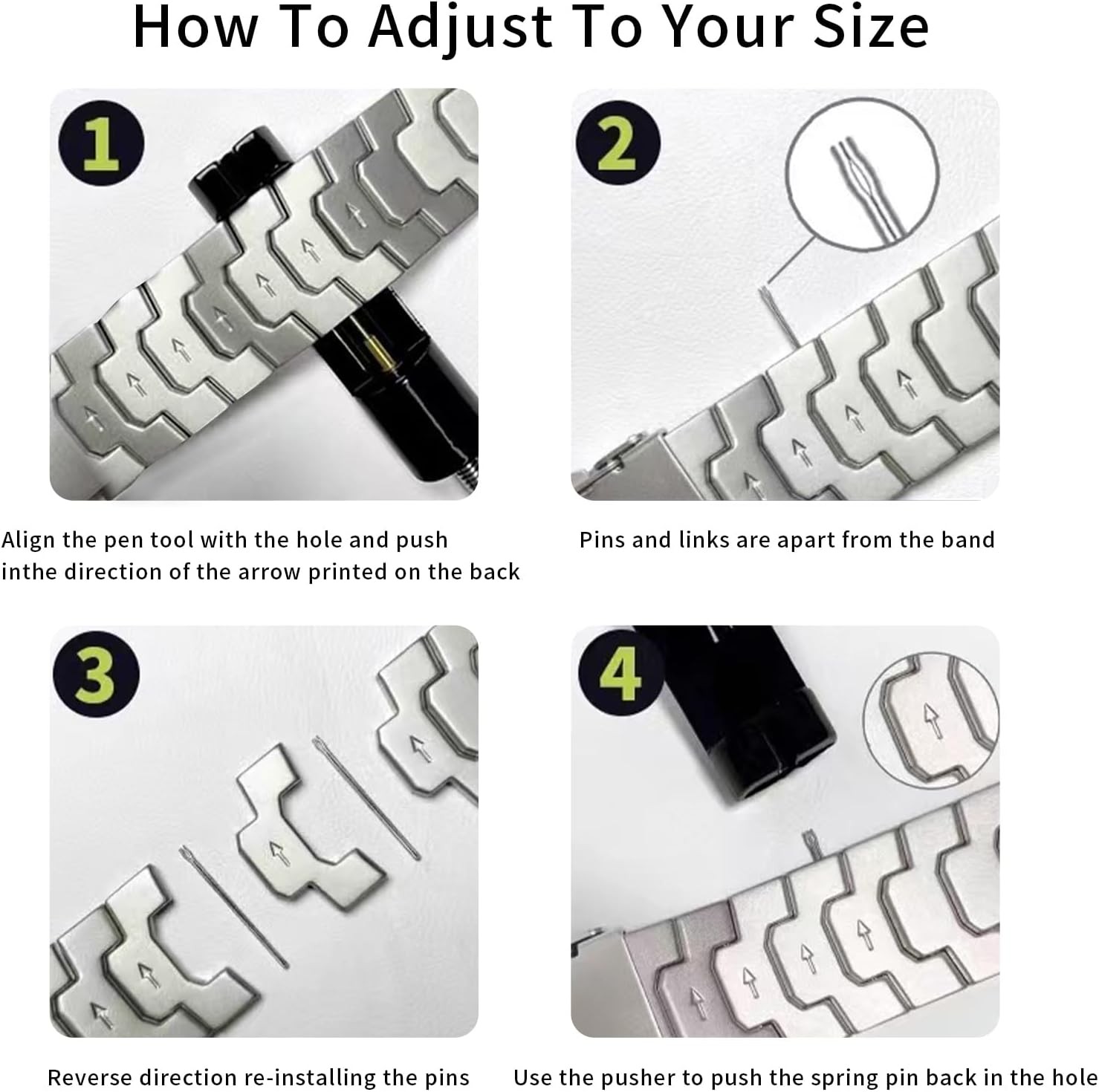 How To Adjust To Your Size

1

Align the pen tool with the hole and push inthe direction of the arrow printed on the back

2

Pins and links are apart from the band

3

Reverse direction re-installing the pins

4

Use the pusher to push the spring pin back in the hole