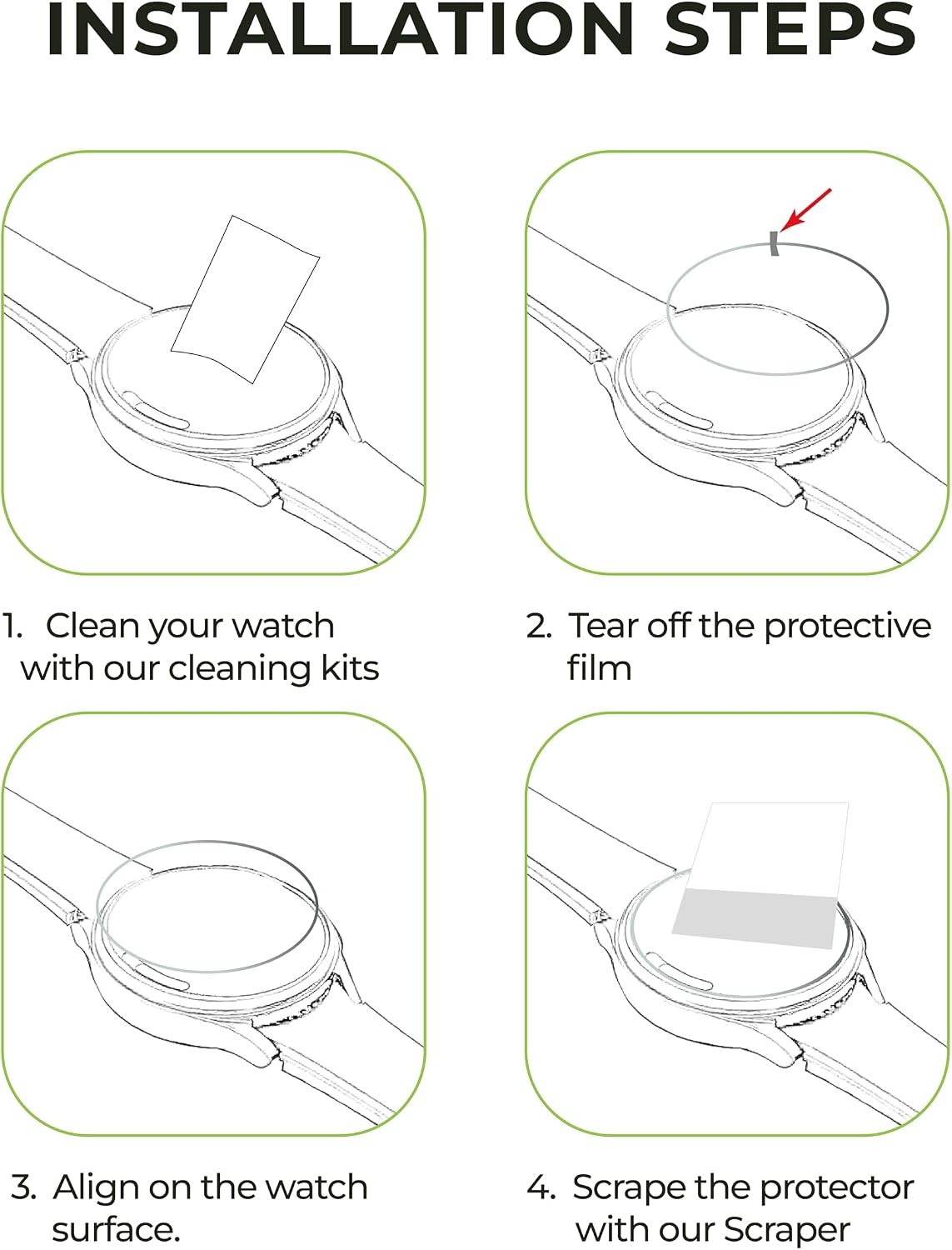 INSTALLATION STEPS

1. Clean your watch with our cleaning kits

2. Tear off the protective film

3. Align on the watch surface.

4. Scrape the protector with our Scraper