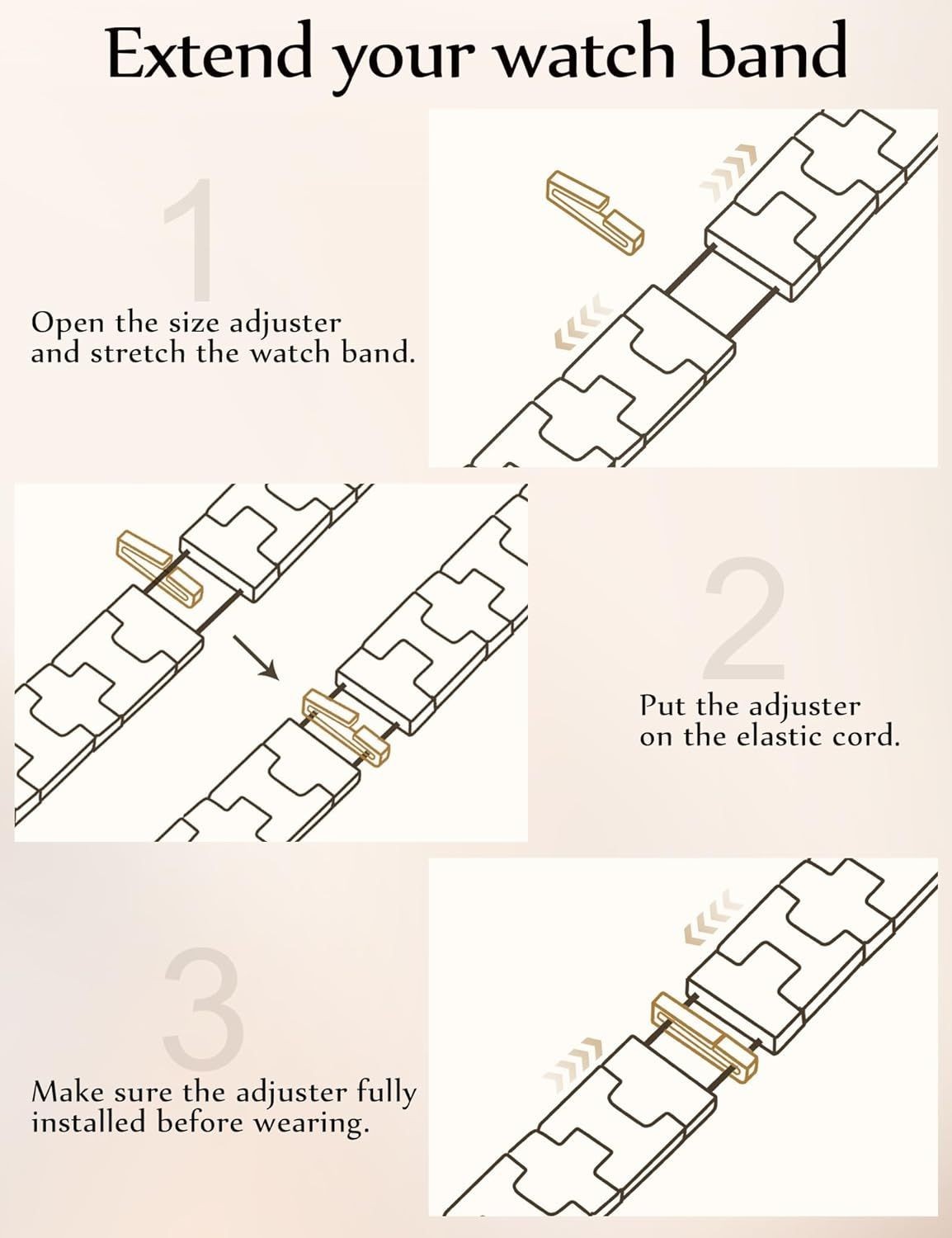 Extend your watch band

1

Open the size adjuster and stretch the watch band.

2

Put the adjuster on the elastic cord.

3

Make sure the adjuster fully installed before wearing.