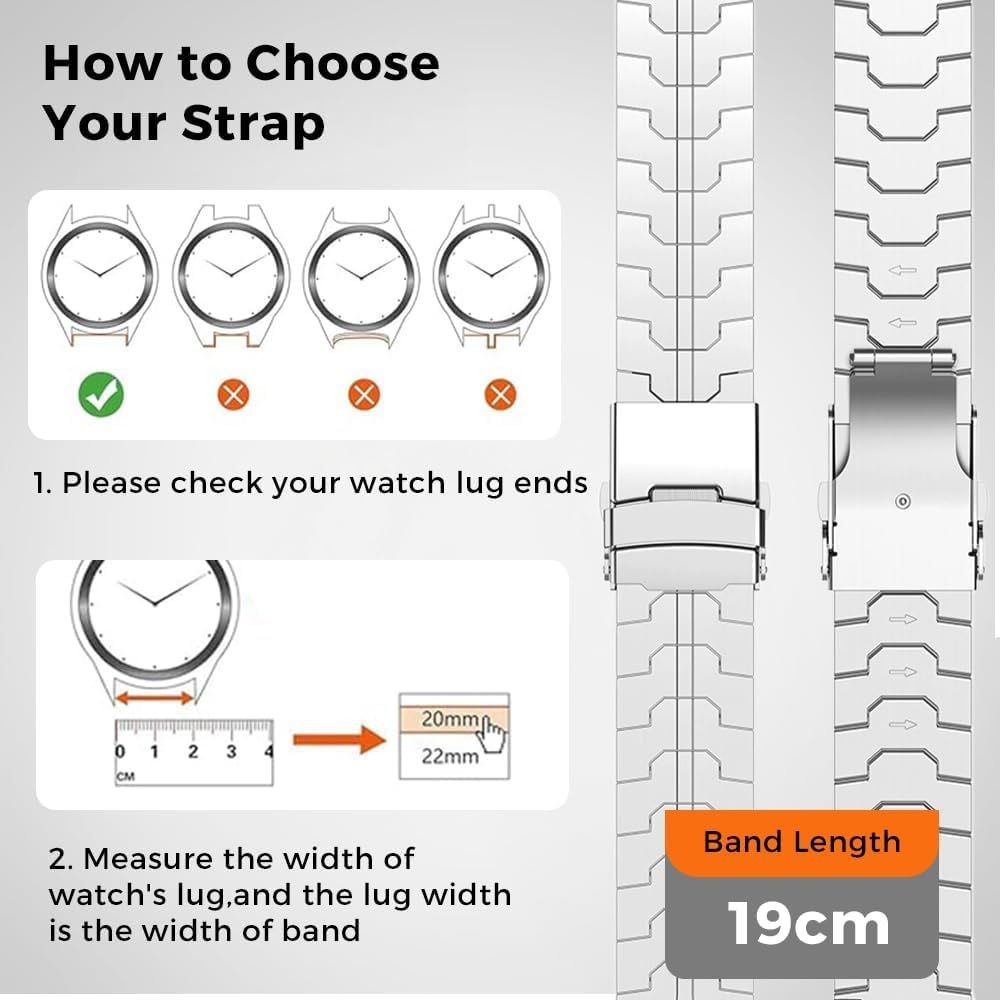 How to Choose Your Strap

1. Please check your watch lug ends

0 1 2 3 4
CM

20mm
22mm

2. Measure the width of watch's lug,and the lug width is the width of band

Band Length
19cm