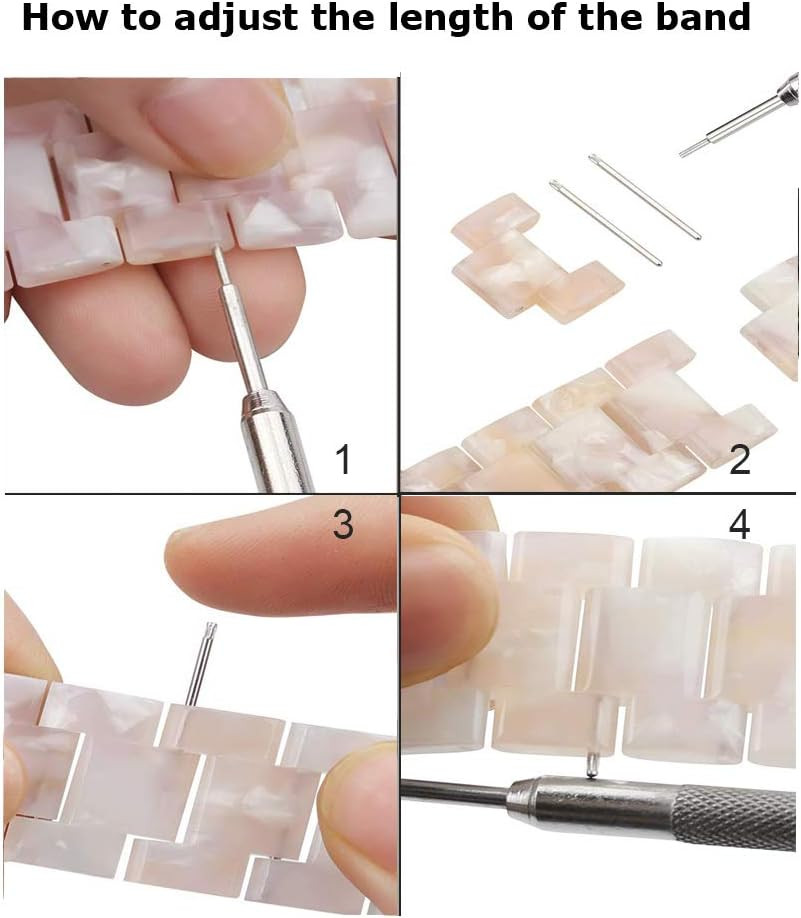 How to adjust the length of the band

1

2

3

4